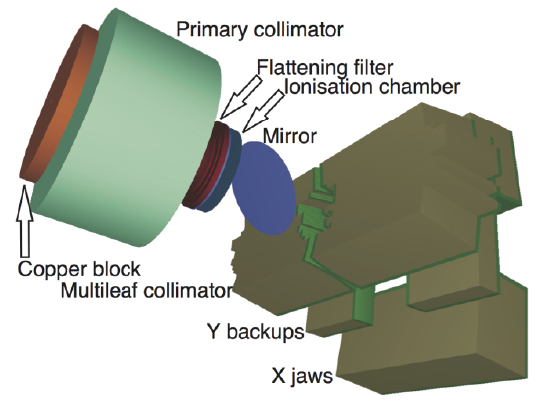 Primary collimator
Flattening filter
Ionisation chamber
Mirror
Copper block
Multileaf collimator
Y backups
X jaws